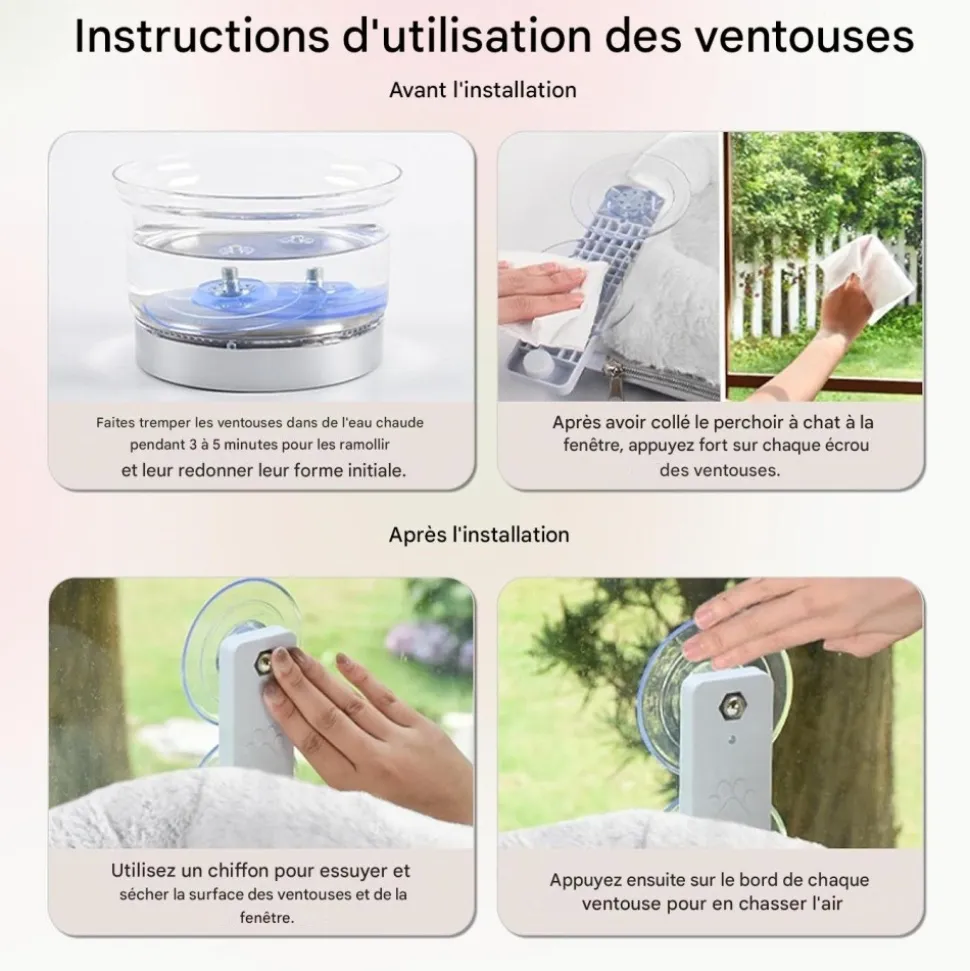 Instructions d'utilisation des ventouses

Avant l'installation

Faites tremper les ventouses dans de l'eau chaude pendant 3 à 5 minutes pour les ramollir et leur redonner leur forme initiale.

Après avoir collé le perchoir à chat à la fenêtre, appuyez fort sur chaque écrou des ventouses.

Après l'installation

Utilisez un chiffon pour essuyer et sécher la surface des ventouses et de la fenêtre.

Appuyez ensuite sur le bord de chaque ventouse pour en chasser l'air