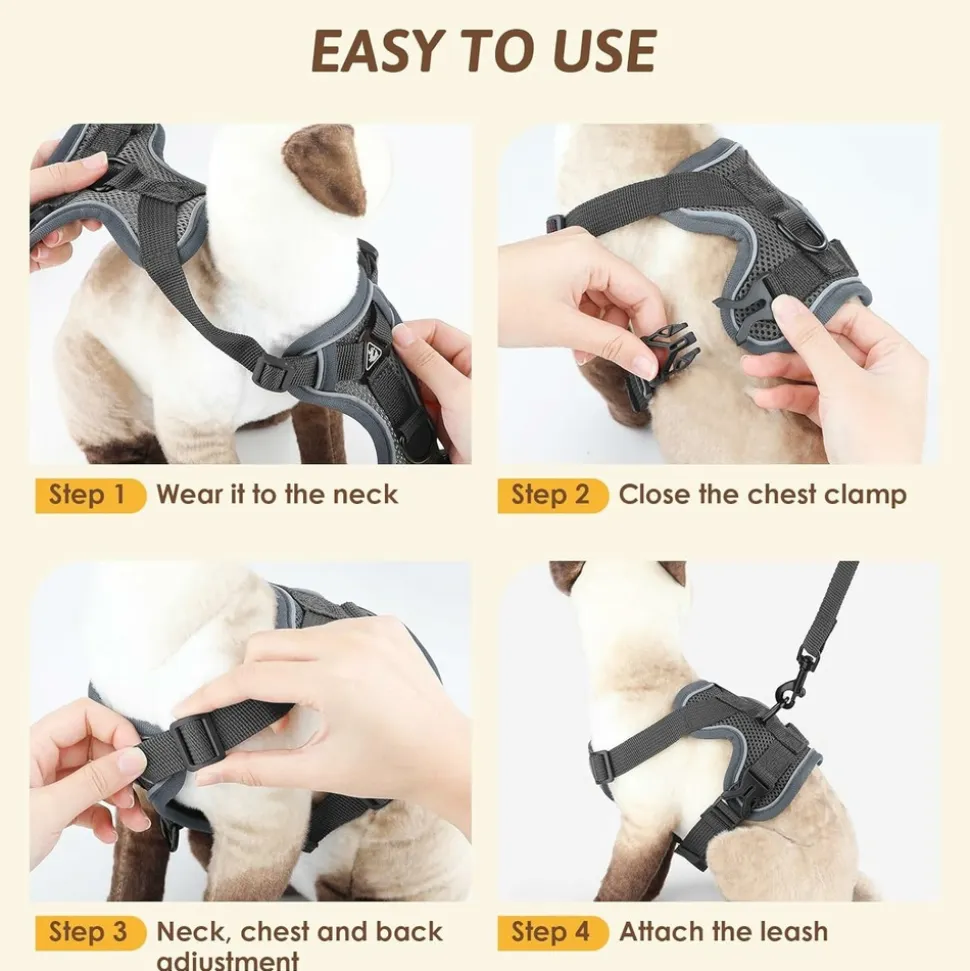 EASY TO USE

Step 1 Wear it to the neck

Step 2 Close the chest clamp

Step 3 Neck, chest and back adjustment

Step 4 Attach the leash