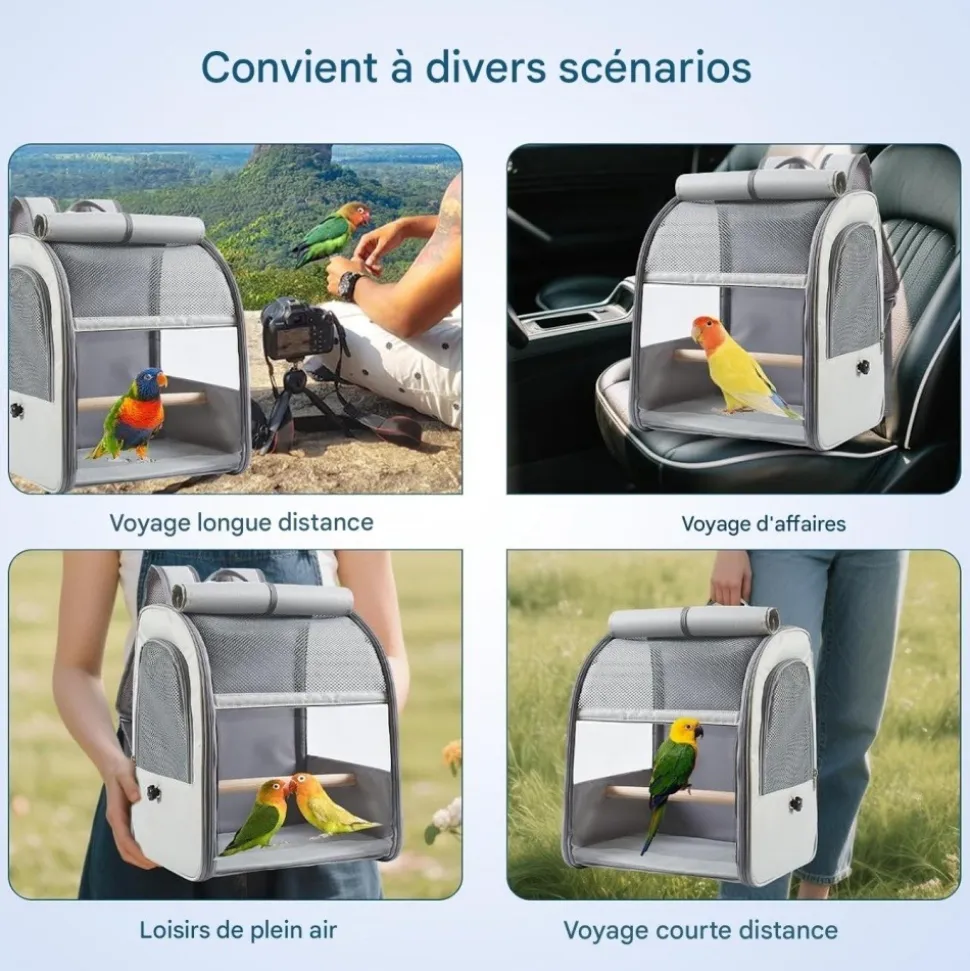 Convient à divers scénarios

Voyage longue distance

Voyage d'affaires

Loisirs de plein air

Voyage courte distance